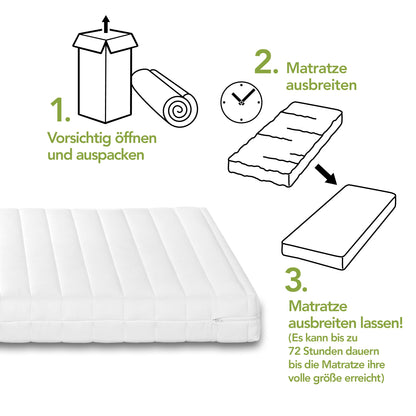 1.
Vorsichtig öffnen und auspacken

2. Matratze ausbreiten

3.
Matratze ausbreiten lassen!
(Es kann bis zu 72 Stunden dauern bis die Matratze ihre volle größe erreicht)