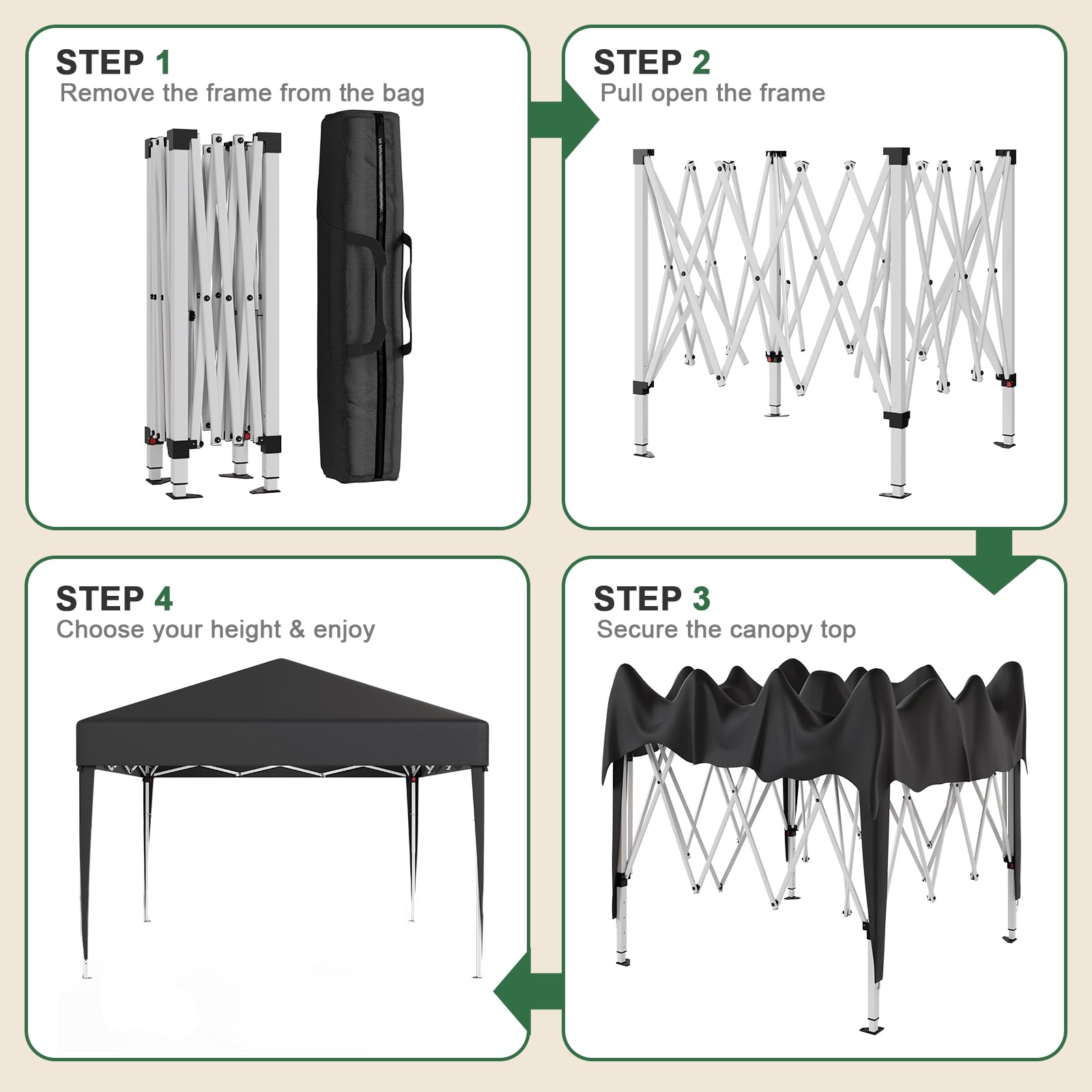 STEP 1
Remove the frame from the bag

STEP 2
Pull open the frame

STEP 3
Secure the canopy top

STEP 4
Choose your height & enjoy