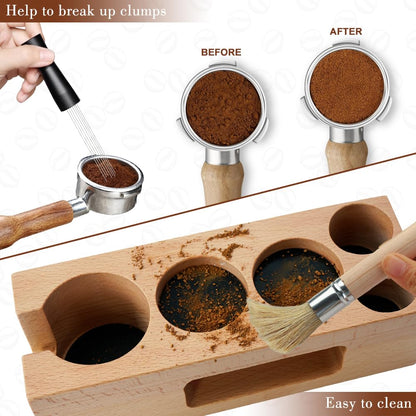 Help to break up clumps

BEFORE

AFTER

Easy to clean