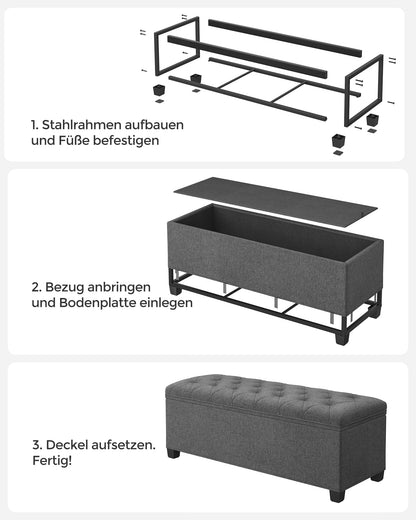 1. Stahlrahmen aufbauen und Füße befestigen

2. Bezug anbringen und Bodenplatte einlegen

3. Deckel aufsetzen. Fertig!