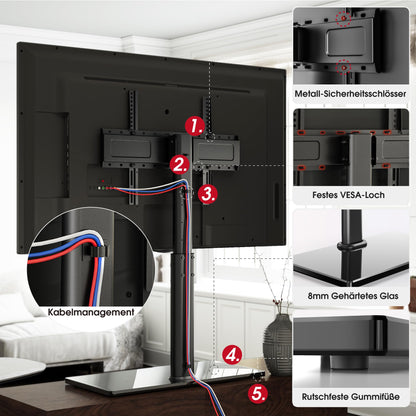 1.

2.

3.

Kabelmanagement

4.

5.

Metall-Sicherheitsschlösser

Festes VESA-Loch

8mm Gehärtetes Glas

Rutschfeste Gummifüße