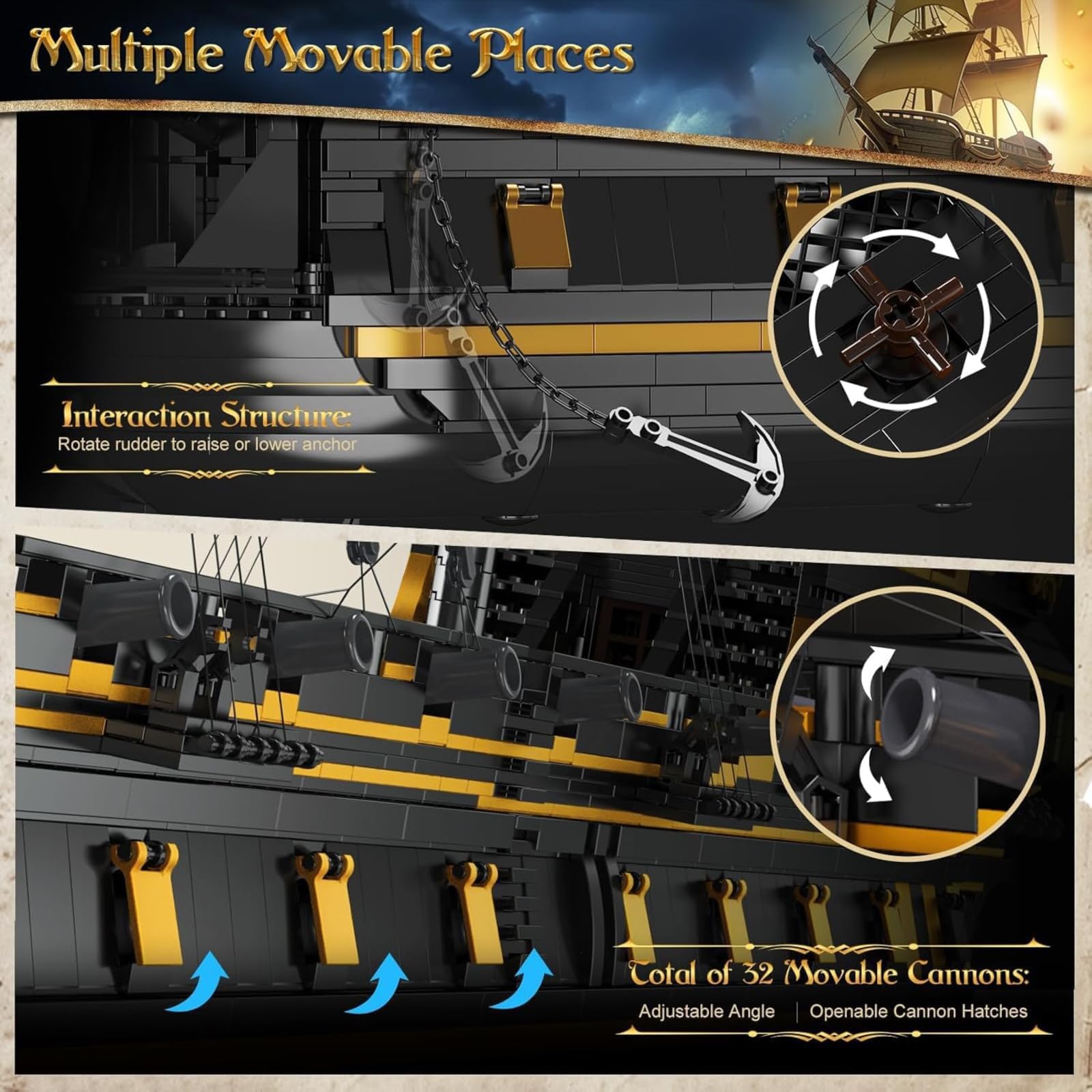 Multiple Movable Places

Interaction Structure:
Rotate rudder to raise or lower anchor

Total of 32 Movable Cannons:
Adjustable Angle | Openable Cannon Hatches