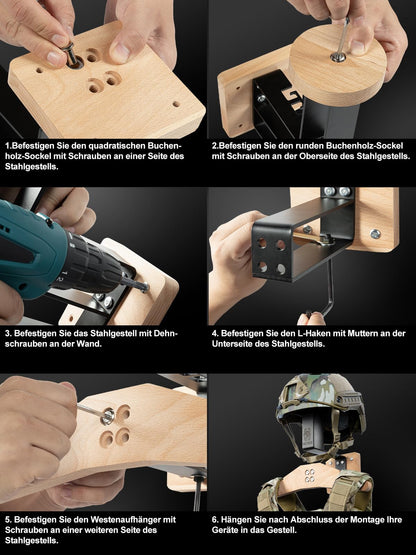 1.Befestigen Sie den quadratischen Buchenholz-Sockel mit Schrauben an einer Seite des Stahlgestells.

2.Befestigen Sie den runden Buchenholz-Sockel mit Schrauben an der Oberseite des Stahlgestells.

3. Befestigen Sie das Stahlgestell mit Dehnschrauben an der Wand.

4. Befestigen Sie den L-Haken mit Muttern an der Unterseite des Stahlgestells.

5. Befestigen Sie den Westenaufhänger mit Schrauben an einer weiteren Seite des Stahlgestells.

6. Hängen Sie nach Abschluss der Montage Ihre Geräte in das Gestell.