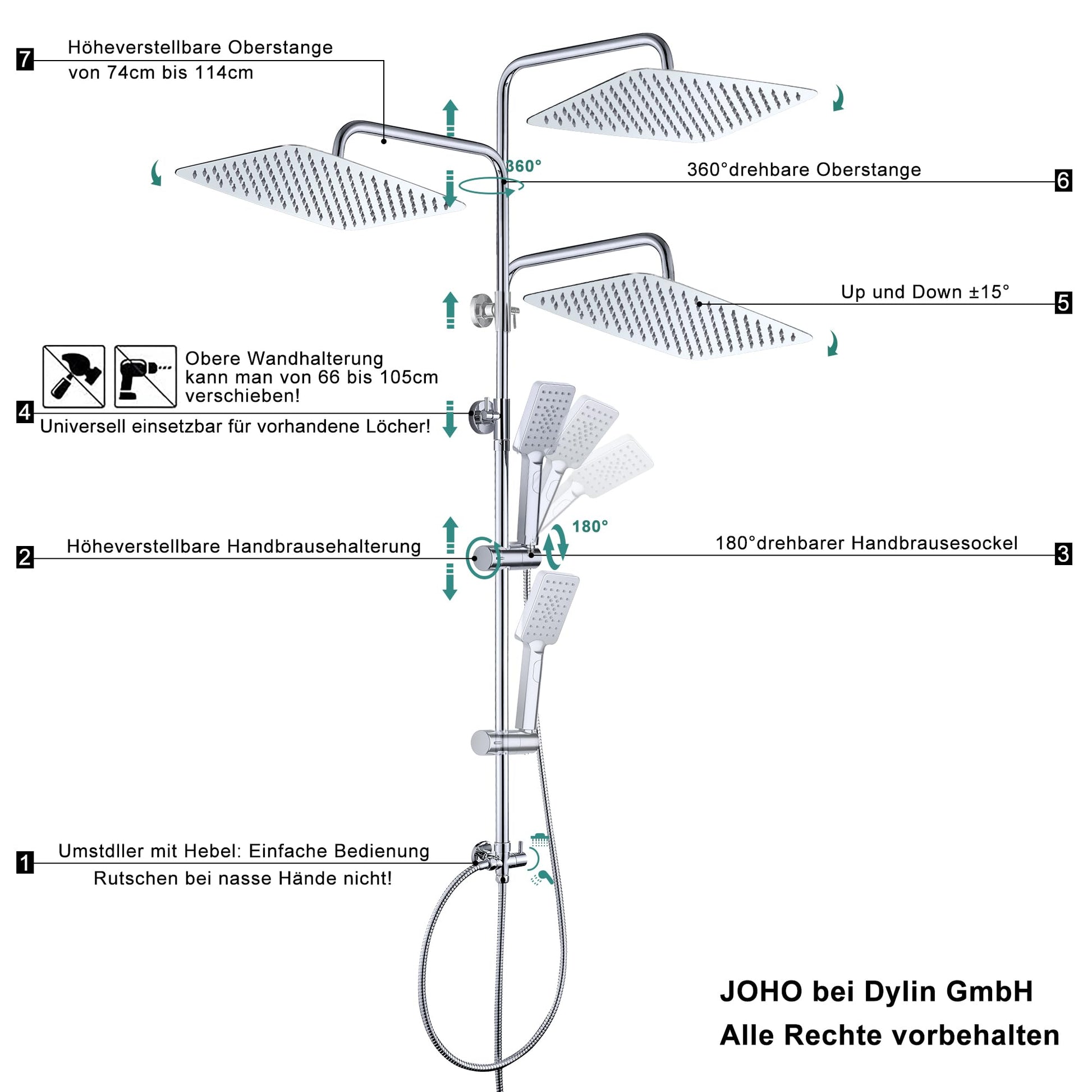 7 Höheverstellbare Oberstange
von 74cm bis 114cm

360°

360°drehbare Oberstange 6

Up und Down ±15° 5

Obere Wandhalterung kann man von 66 bis 105cm verschieben!

4 Universell einsetzbar für vorhandene Löcher!

180°

2 Höheverstellbare Handbrausehalterung

180°drehbarer Handbrausesockel 3

1 Umstdller mit Hebel: Einfache Bedienung
Rutschen bei nasse Hände nicht!

JOHO bei Dylin GmbH
Alle Rechte vorbehalten