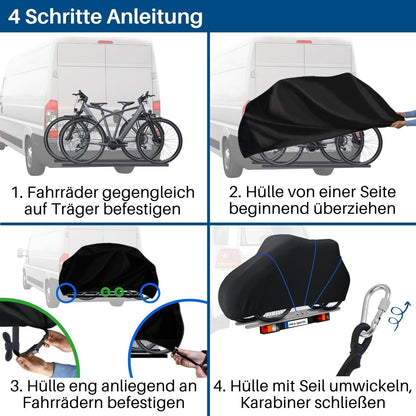 4 Schritte Anleitung

1. Fahrräder gegengleich auf Träger befestigen

2. Hülle von einer Seite beginnend überziehen

3. Hülle eng anliegend an Fahrrädern befestigen

4. Hülle mit Seil umwickeln, Karabiner schließen