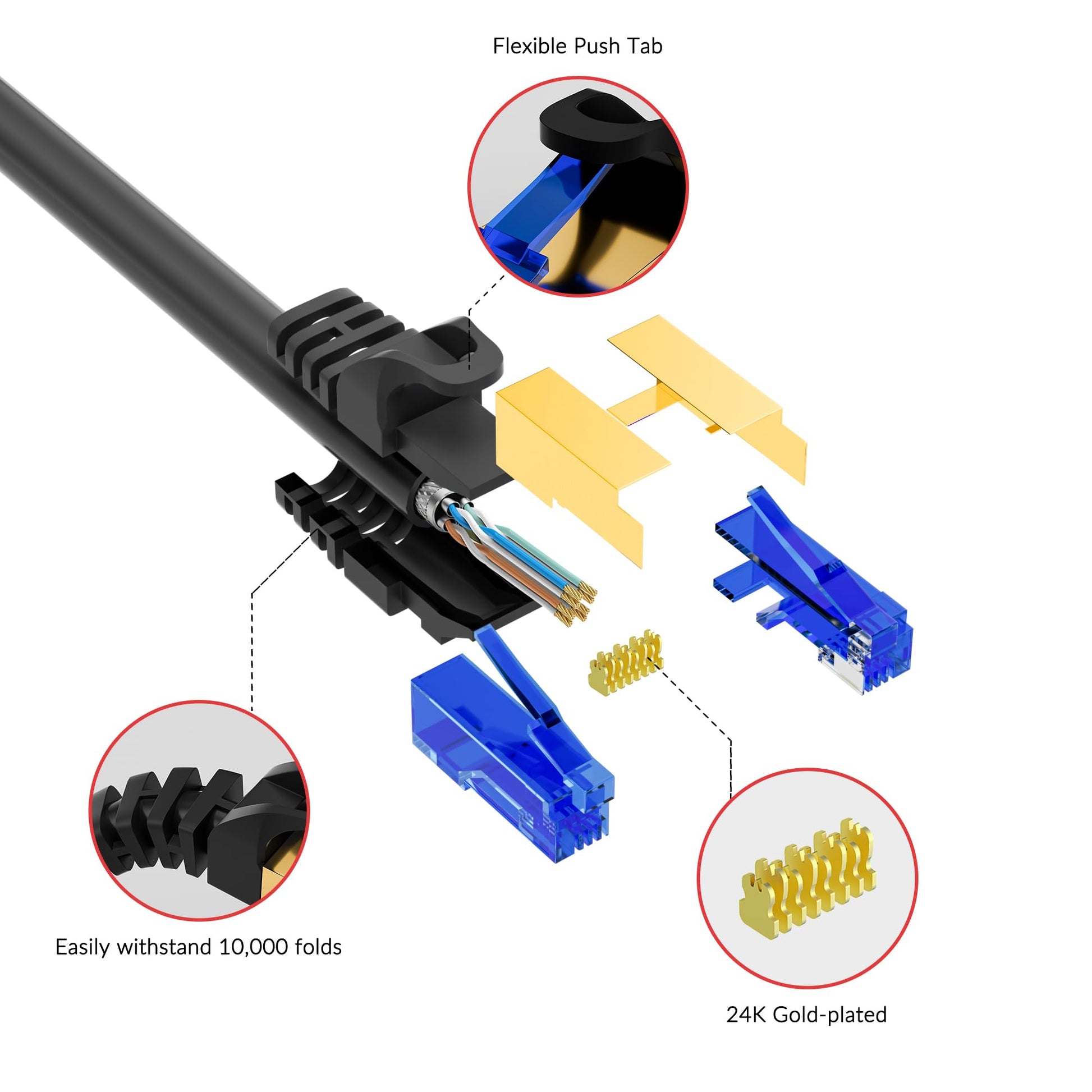 Flexible Push Tab

Easily withstand 10,000 folds

24K Gold-plated