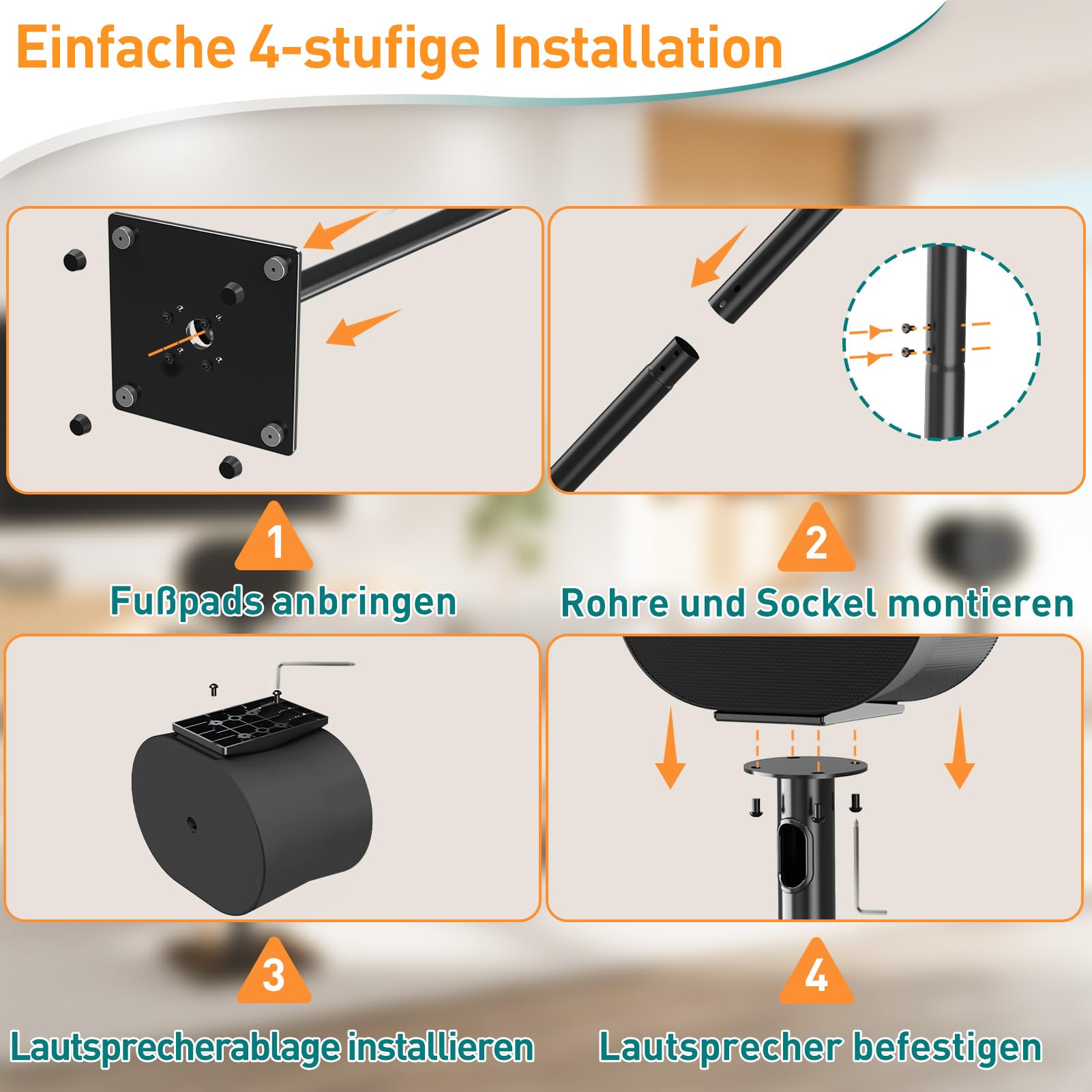 Einfache 4-stufige Installation

1

Fußpads anbringen

2

Rohre und Sockel montieren

3

Lautsprecherablage installieren

4

Lautsprecher befestigen