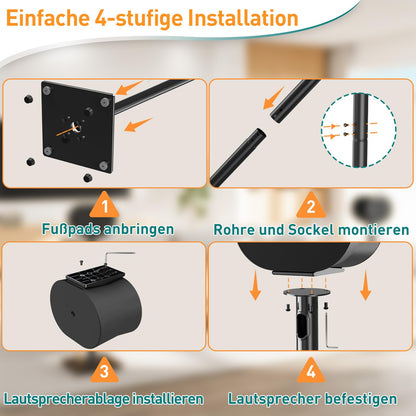 Einfache 4-stufige Installation

1

Fußpads anbringen

2

Rohre und Sockel montieren

3

Lautsprecherablage installieren

4

Lautsprecher befestigen