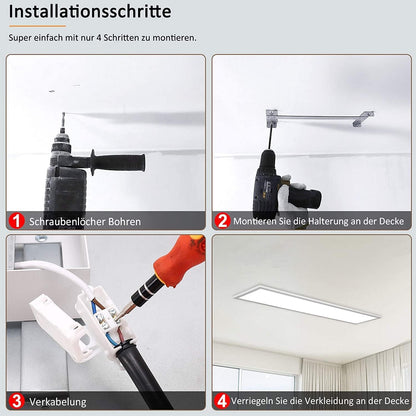 Installationsschritte

Super einfach mit nur 4 Schritten zu montieren.

1 Schraubenlöcher Bohren

2 Montieren Sie die Halterung an der Decke

3 Verkabelung

4 Verriegeln Sie die Verkleidung an der Decke