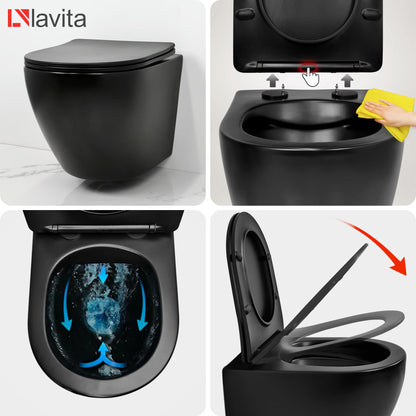 lavita