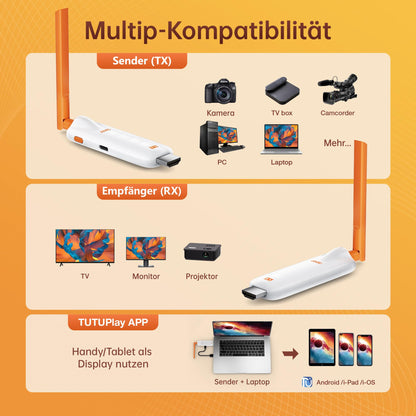 Multip-Kompatibilität

Sender (TX)

Kamera

TV box

Camcorder

PC

Laptop

Mehr...

Empfänger (RX)

TV

Monitor

Projektor

TUTUPlay APP

Handy/Tablet als Display nutzen

Sender + Laptop

Android /i-Pad /i-OS