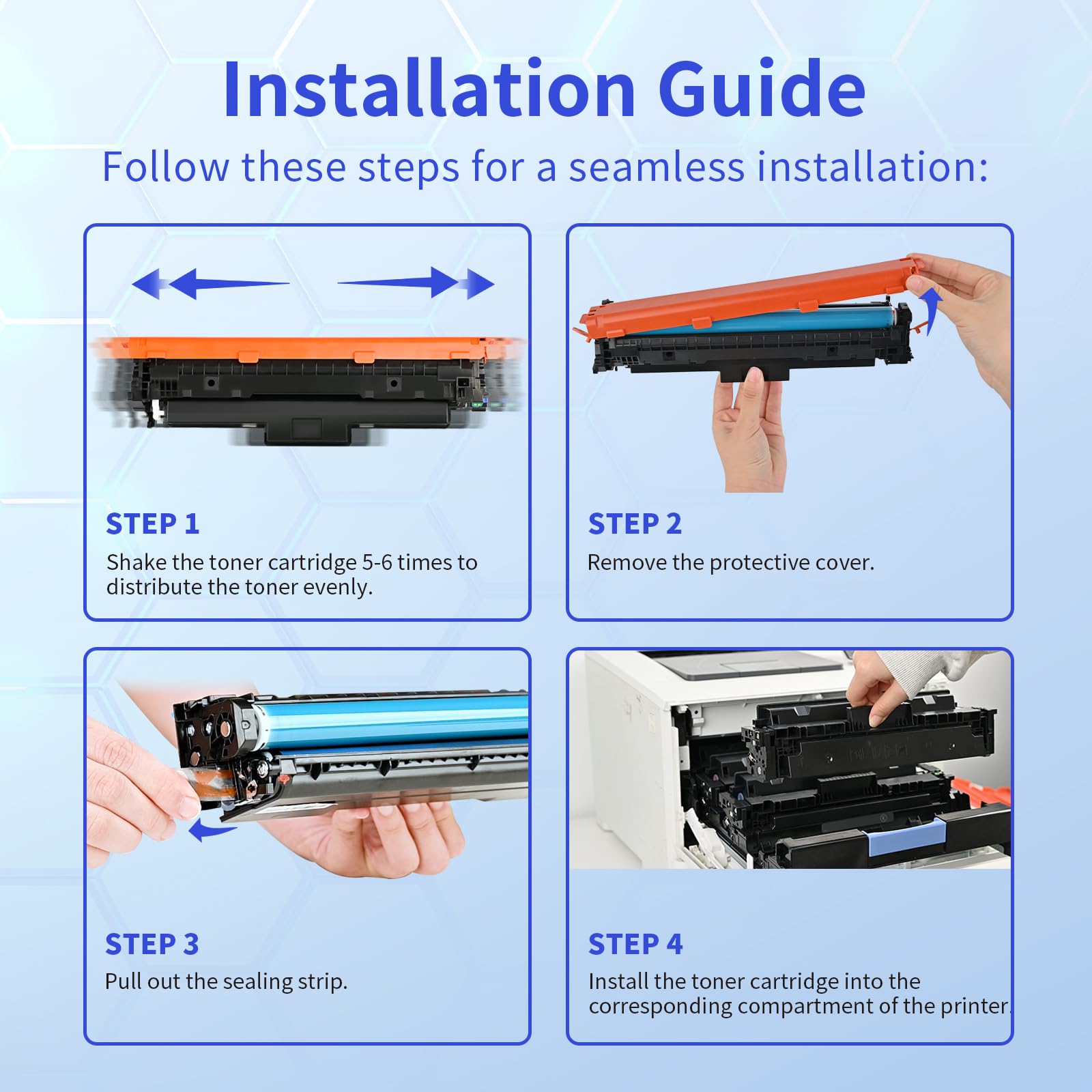 Installation Guide

Follow these steps for a seamless installation:

STEP 1

Shake the toner cartridge 5-6 times to distribute the toner evenly.

STEP 2

Remove the protective cover.

STEP 3

Pull out the sealing strip.

STEP 4

Install the toner cartridge into the corresponding compartment of the printer.