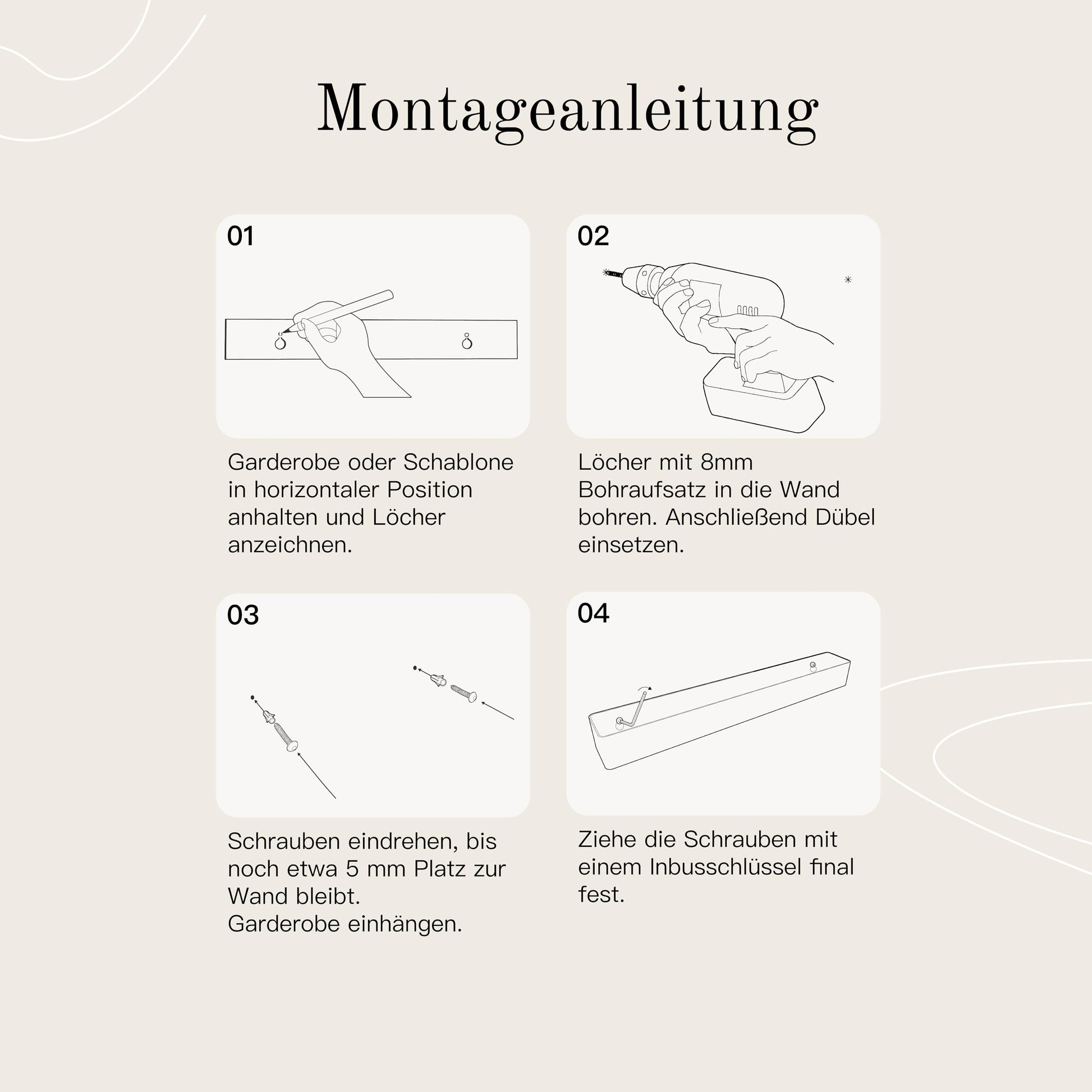 Montageanleitung

01

Garderobe oder Schablone in horizontaler Position anhalten und Löcher anzeichnen.

02

Löcher mit 8mm Bohraufsatz in die Wand bohren. Anschließend Dübel einsetzen.

03

Schrauben eindrehen, bis noch etwa 5 mm Platz zur Wand bleibt.
Garderobe einhängen.

04

Ziehe die Schrauben mit einem Inbusschlüssel final fest.