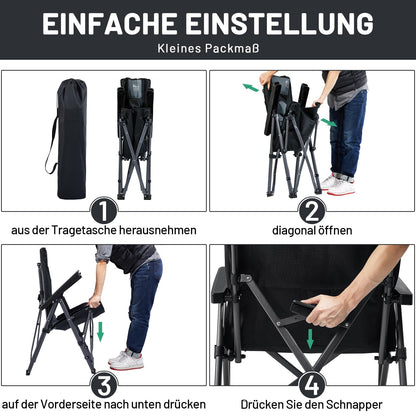 EINFACHE EINSTELLUNG
Kleines Packmaß

1
aus der Tragetasche herausnehmen

2
diagonal öffnen

3
auf der Vorderseite nach unten drücken

4
Drücken Sie den Schnapper