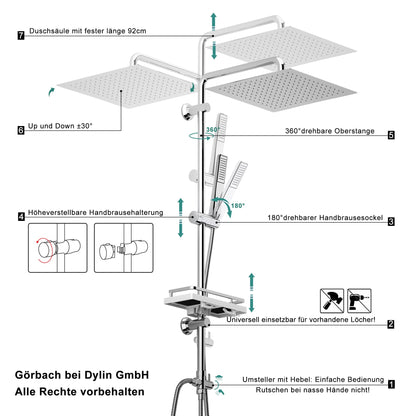 7 Duschsäule mit fester länge 92cm

6 Up und Down ±30°

360°

360°drehbare Oberstange 5

180°

4 Höheverstellbare Handbrausehalterung

180°drehbarer Handbrausesockel 3

Universell einsetzbar für vorhandene Löcher! 2

Görbach bei Dylin GmbH
Alle Rechte vorbehalten

Umsteller mit Hebel: Einfache Bedienung 1
Rutschen bei nasse Hände nicht!