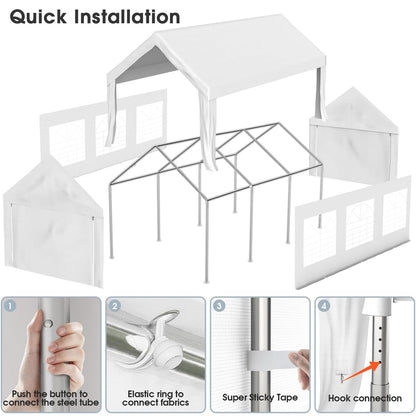 Quick Installation

1
Push the button to connect the steel tube

2
Elastic ring to connect fabrics

3
Super Sticky Tape

4
Hook connection