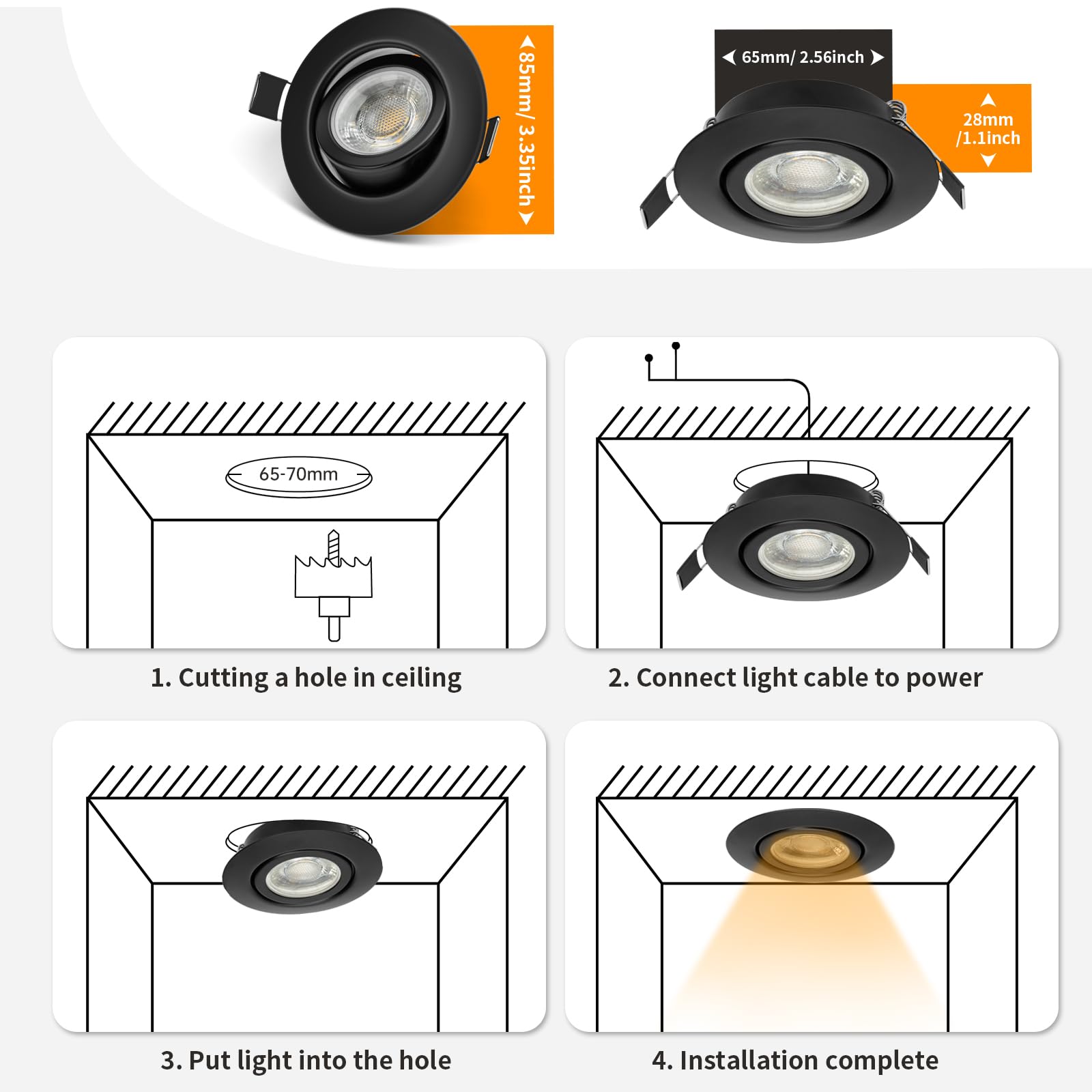 85mm/ 3.35inch

65mm/ 2.56inch

28mm /1.1inch

65-70mm

1. Cutting a hole in ceiling

2. Connect light cable to power

3. Put light into the hole

4. Installation complete