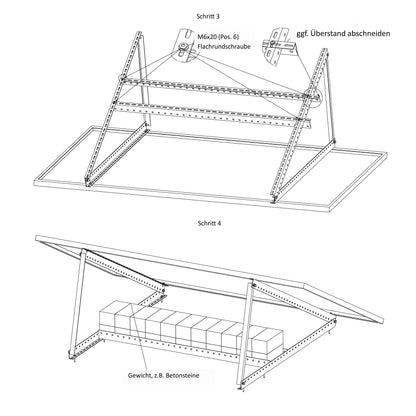 Schritt 3

M6x20 (Pos. 6)
Flachrundschraube

ggf. Überstand abschneiden

Schritt 4

Gewicht, z.B. Betonsteine