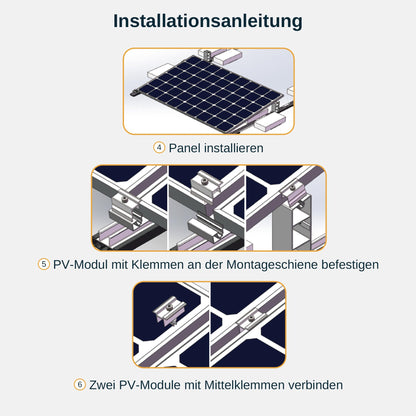 Installationsanleitung

④ Panel installieren

⑤ PV-Modul mit Klemmen an der Montageschiene befestigen

⑥ Zwei PV-Module mit Mittelklemmen verbinden