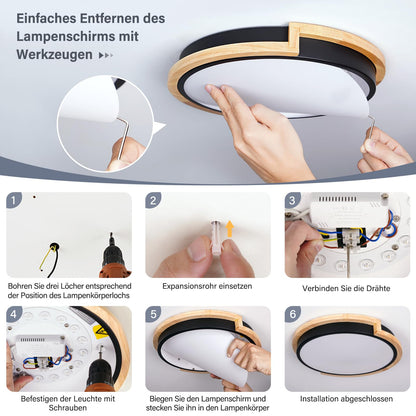 Einfaches Entfernen des Lampenschirms mit Werkzeugen

1
Bohren Sie drei Löcher entsprechend der Position des Lampenkörperlochs

2
Expansionsrohr einsetzen

3
Verbinden Sie die Drähte

4
Befestigen der Leuchte mit Schrauben

5
Biegen Sie den Lampenschirm und stecken Sie ihn in den Lampenkörper

6
Installation abgeschlossen