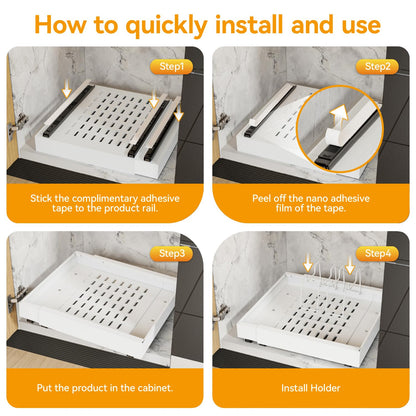 How to quickly install and use

Step1

Stick the complimentary adhesive tape to the product rail.

Step2

Peel off the nano adhesive film of the tape.

Step3

Put the product in the cabinet.

Step4

Install Holder