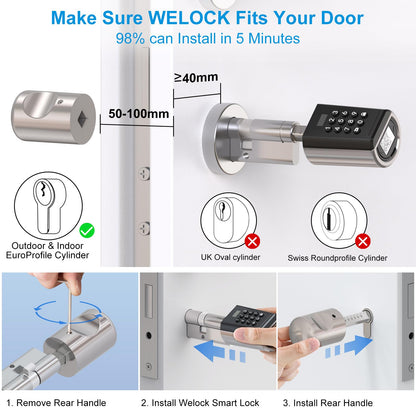 Make Sure WELOCK Fits Your Door
98% can Install in 5 Minutes

≥40mm

50-100mm

Outdoor & Indoor EuroProfile Cylinder

UK Oval cylinder

Swiss Roundprofile Cylinder

1. Remove Rear Handle

2. Install Welock Smart Lock

3. Install Rear Handle