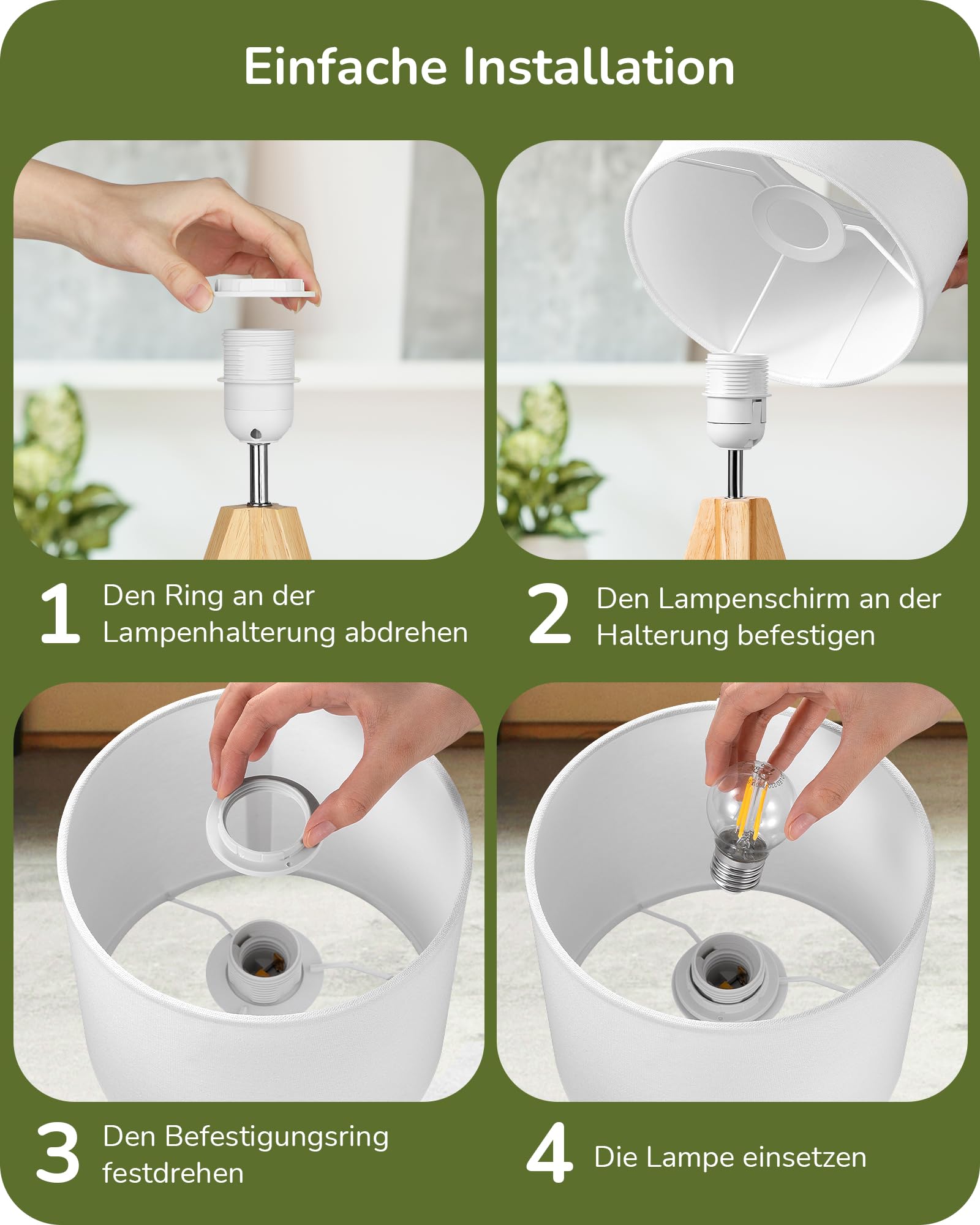 Einfache Installation

1 Den Ring an der Lampenhalterung abdrehen

2 Den Lampenschirm an der Halterung befestigen

3 Den Befestigungsring festdrehen

4 Die Lampe einsetzen