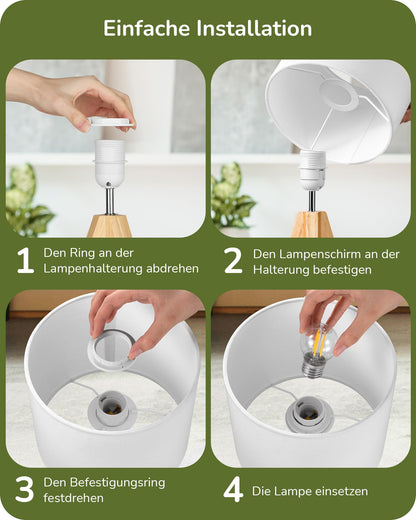 Einfache Installation

1 Den Ring an der Lampenhalterung abdrehen

2 Den Lampenschirm an der Halterung befestigen

3 Den Befestigungsring festdrehen

4 Die Lampe einsetzen