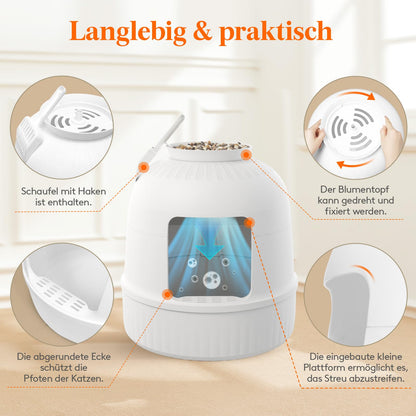 Langlebig & praktisch

Schaufel mit Haken ist enthalten.

Der Blumentopf kann gedreht und fixiert werden.

Die abgerundete Ecke schützt die Pfoten der Katzen.

Die eingebaute kleine Plattform ermöglicht es, das Streu abzustreifen.