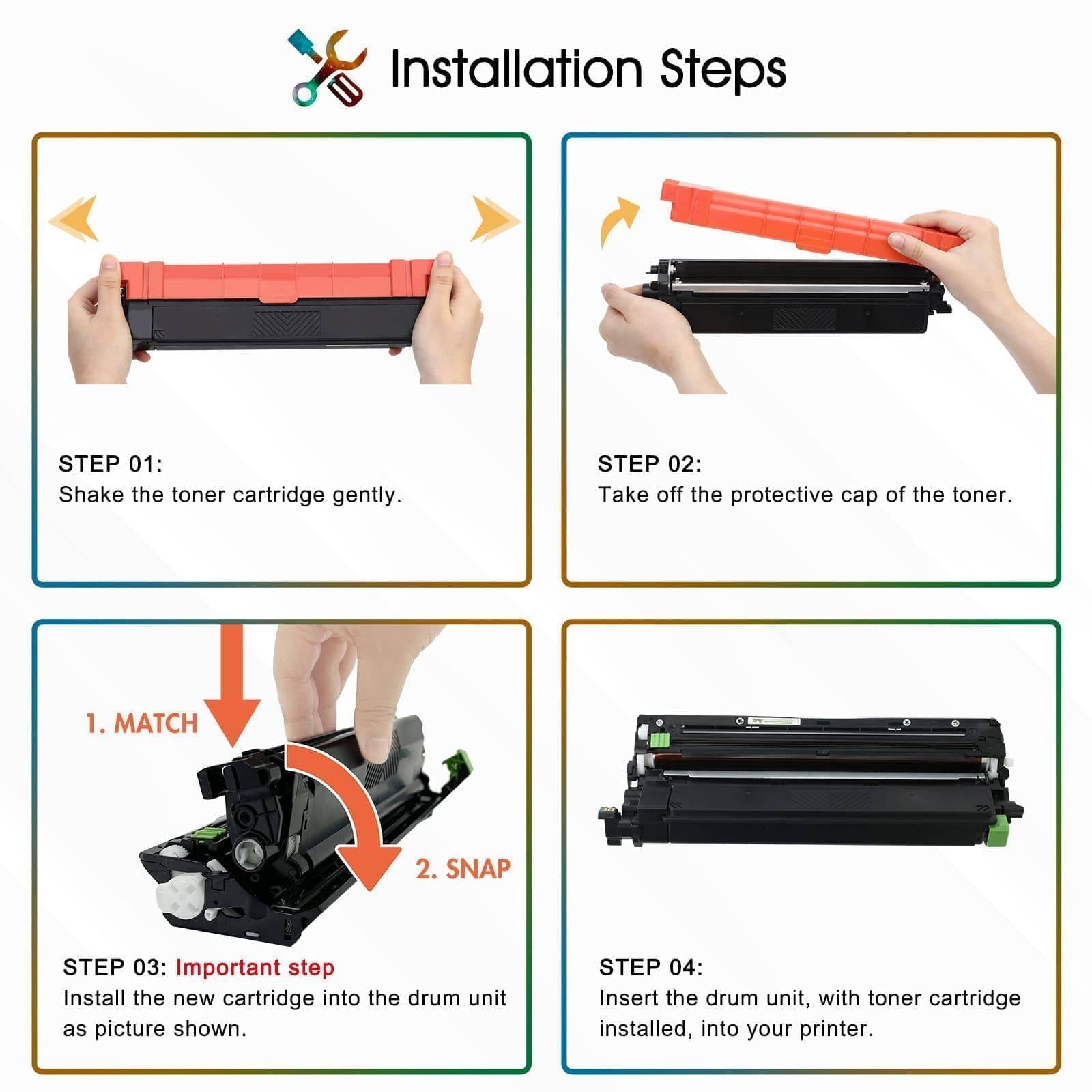 Installation Steps

STEP 01:
Shake the toner cartridge gently.

STEP 02:
Take off the protective cap of the toner.

1. MATCH

2. SNAP

STEP 03: Important step
Install the new cartridge into the drum unit as picture shown.

STEP 04:
Insert the drum unit, with toner cartridge installed, into your printer.