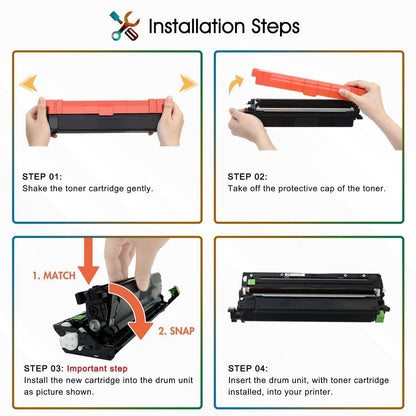 Installation Steps

STEP 01:
Shake the toner cartridge gently.

STEP 02:
Take off the protective cap of the toner.

1. MATCH

2. SNAP

STEP 03: Important step
Install the new cartridge into the drum unit as picture shown.

STEP 04:
Insert the drum unit, with toner cartridge installed, into your printer.