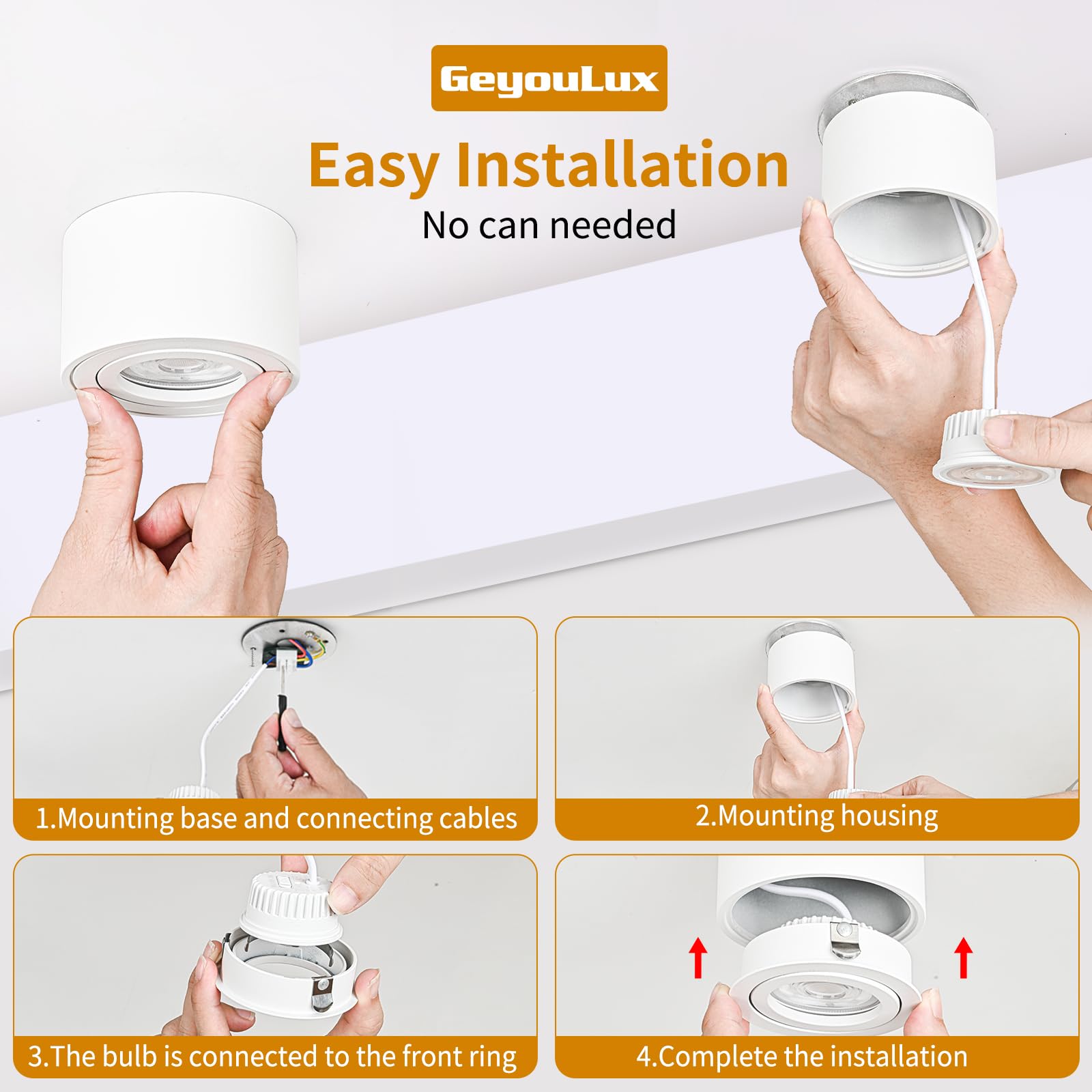 GeyouLux

Easy Installation

No can needed

1.Mounting base and connecting cables

2.Mounting housing

3.The bulb is connected to the front ring

4.Complete the installation