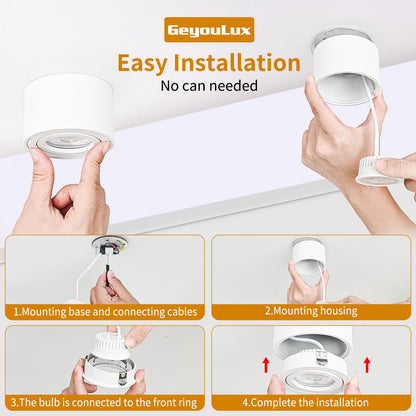 GeyouLux

Easy Installation

No can needed

1.Mounting base and connecting cables

2.Mounting housing

3.The bulb is connected to the front ring

4.Complete the installation