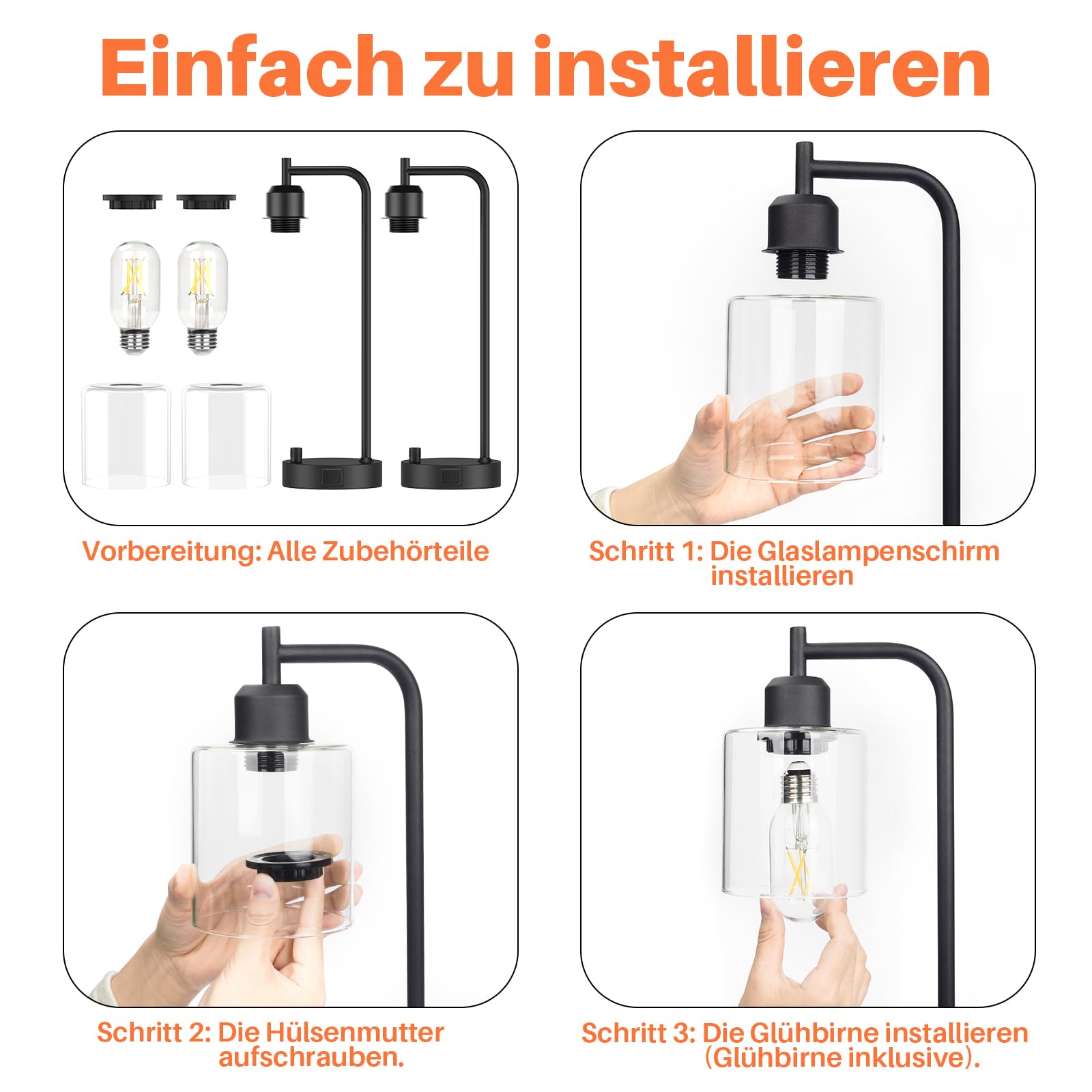 Einfach zu installieren

Vorbereitung: Alle Zubehörteile

Schritt 1: Die Glaslampenschirm installieren

Schritt 2: Die Hülsenmutter aufschrauben.

Schritt 3: Die Glühbirne installieren (Glühbirne inklusive).