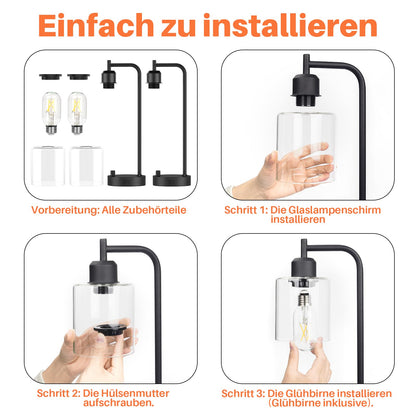 Einfach zu installieren

Vorbereitung: Alle Zubehörteile

Schritt 1: Die Glaslampenschirm installieren

Schritt 2: Die Hülsenmutter aufschrauben.

Schritt 3: Die Glühbirne installieren (Glühbirne inklusive).