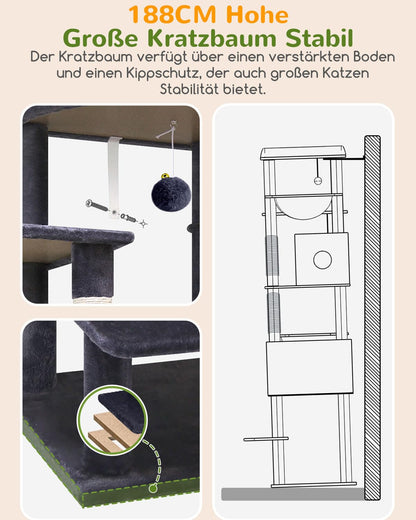 188CM Hohe
Große Kratzbaum Stabil
Der Kratzbaum verfügt über einen verstärkten Boden und einen Kippschutz, der auch großen Katzen Stabilität bietet.