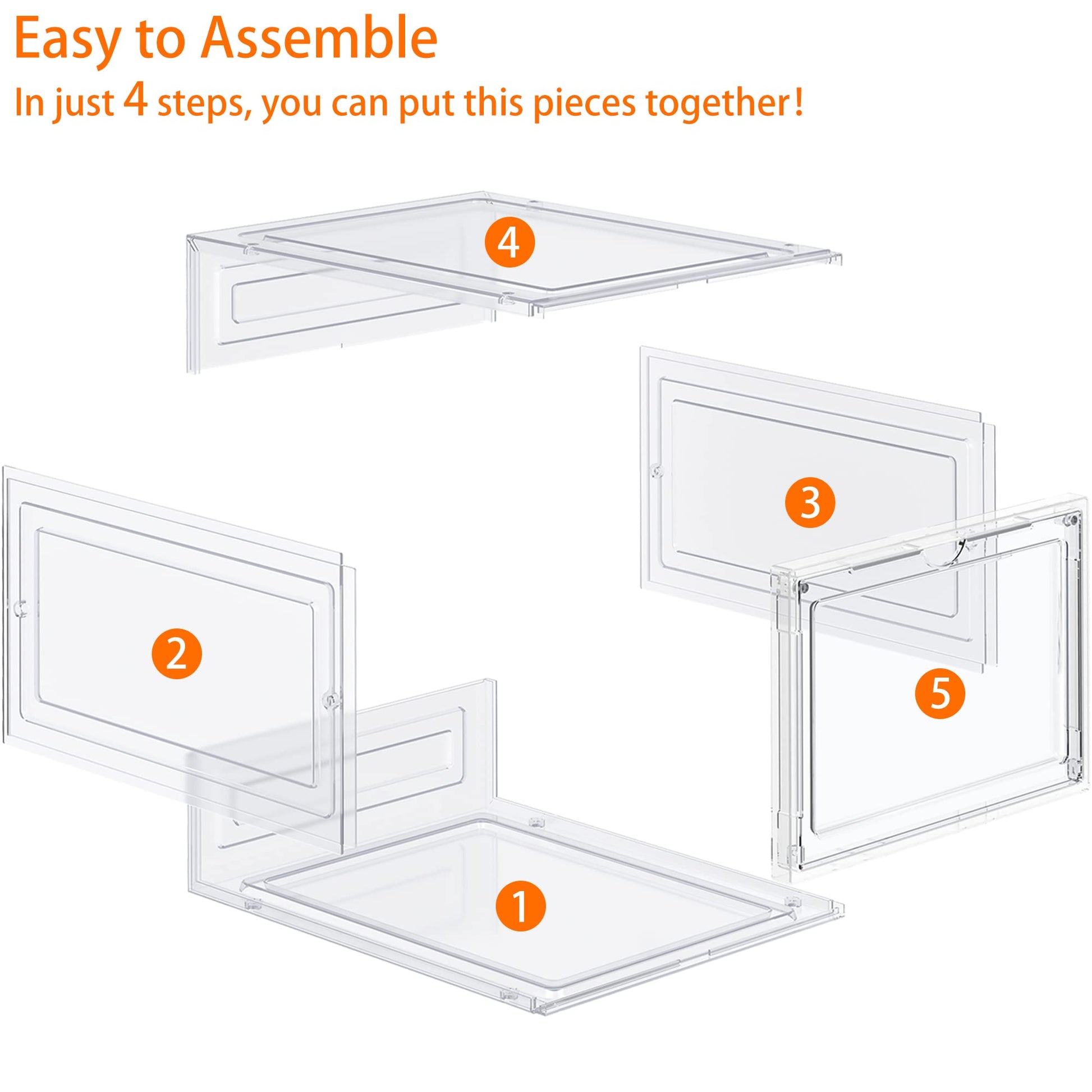 Easy to Assemble

In just 4 steps, you can put this pieces together!

4

3

2

5

1