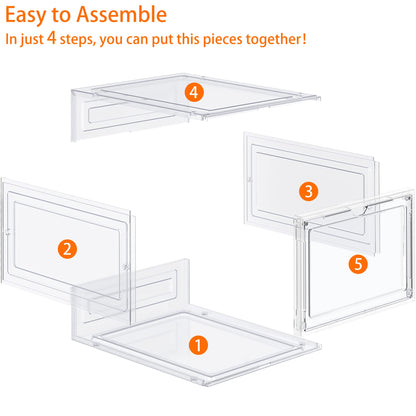 Easy to Assemble

In just 4 steps, you can put this pieces together!

4

3

2

5

1