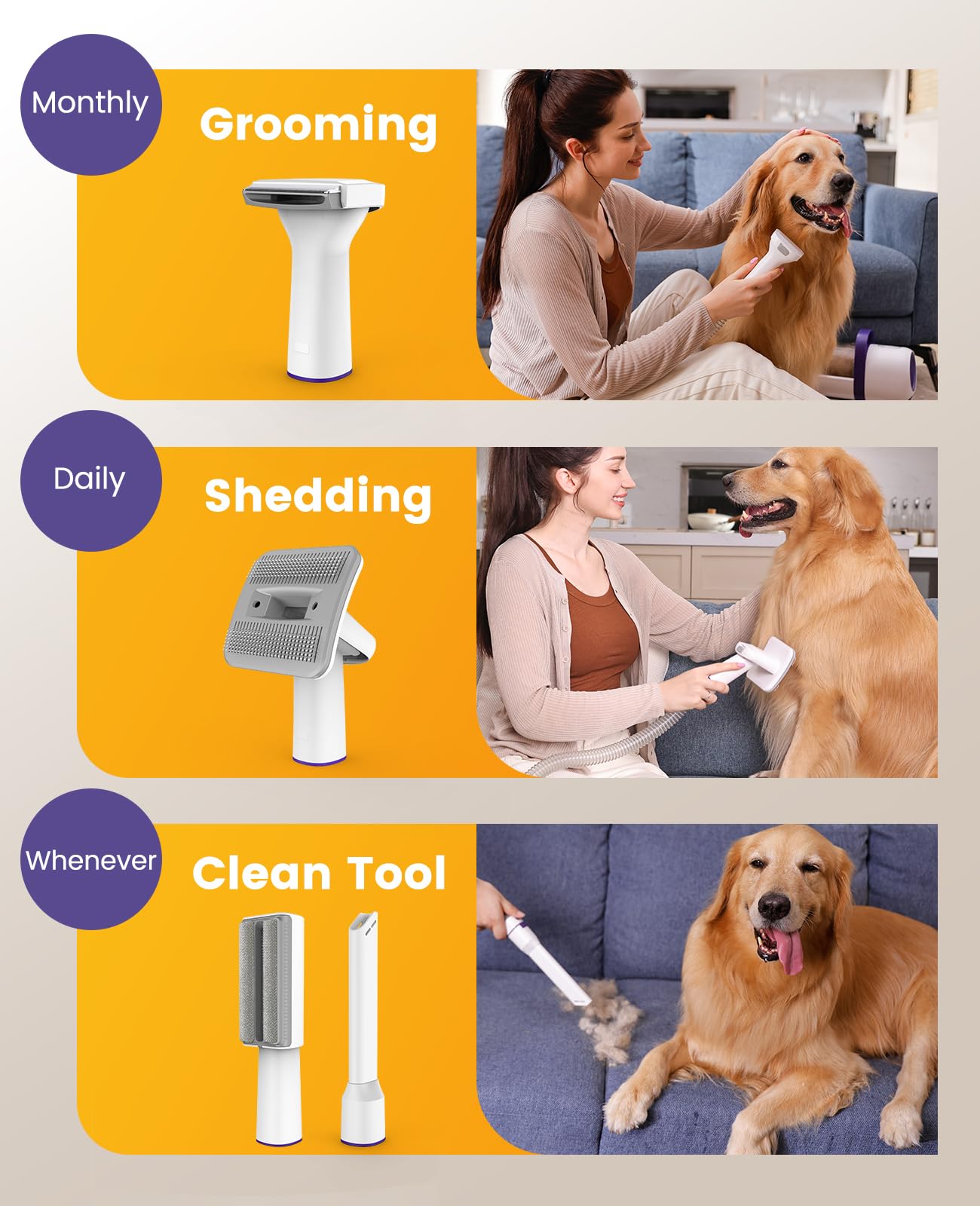 Monthly

Grooming

Daily

Shedding

Whenever

Clean Tool