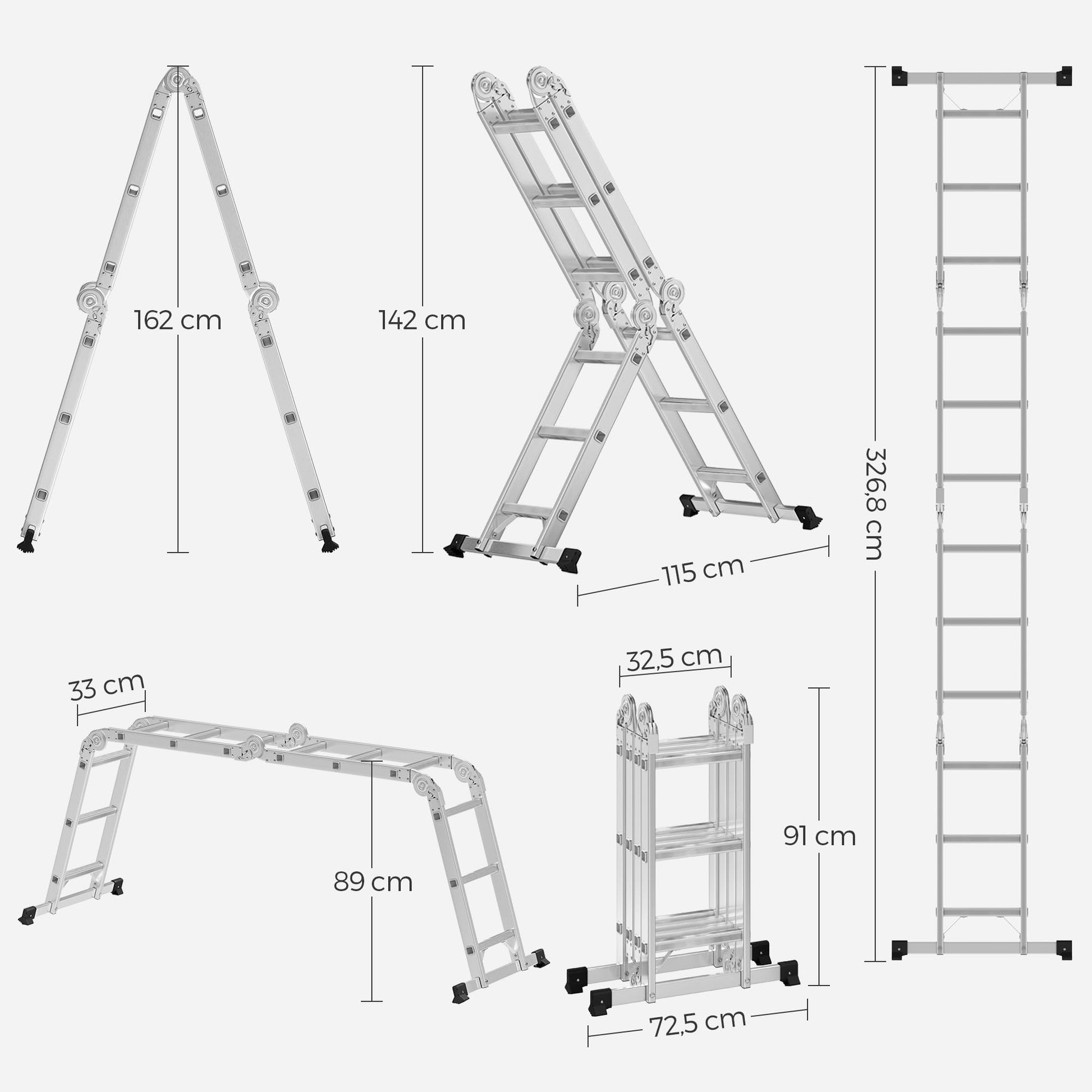 162 cm

142 cm

115 cm

326,8 cm

33 cm

89 cm

32,5 cm

91 cm

72,5 cm