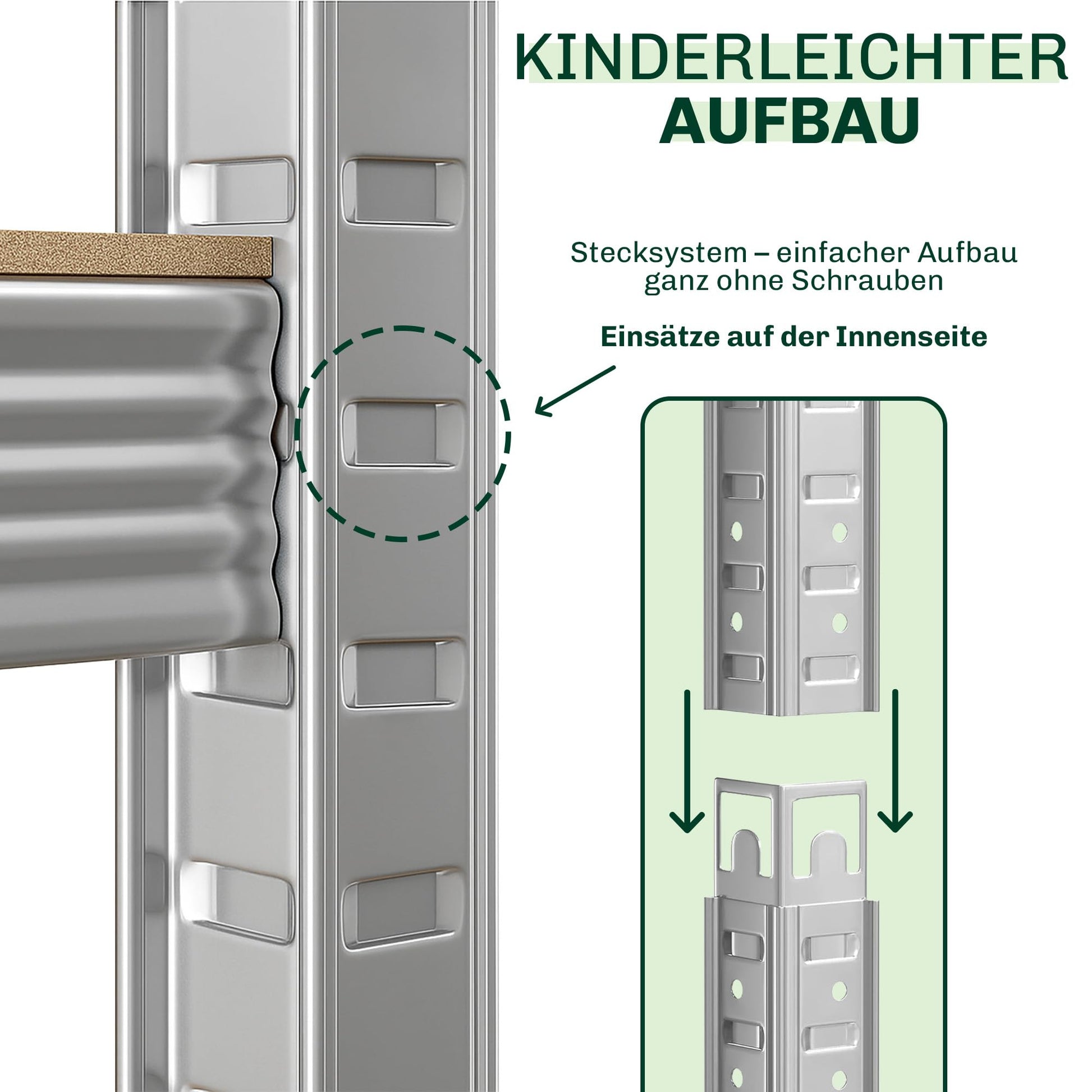 KINDERLEICHTER
AUFBAU

Stecksystem – einfacher Aufbau ganz ohne Schrauben

Einsätze auf der Innenseite