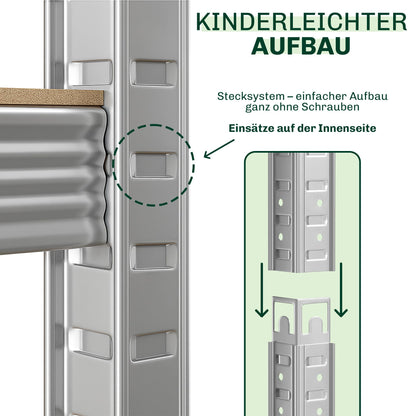 KINDERLEICHTER
AUFBAU

Stecksystem – einfacher Aufbau ganz ohne Schrauben

Einsätze auf der Innenseite