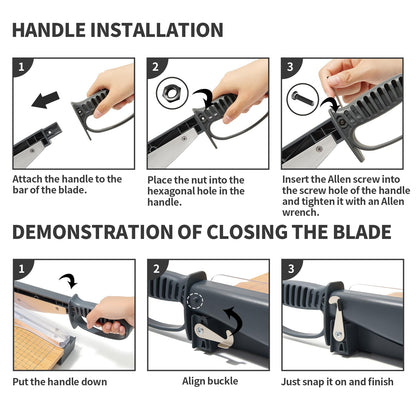 HANDLE INSTALLATION

1

Attach the handle to the bar of the blade.

2

Place the nut into the hexagonal hole in the handle.

3

Insert the Allen screw into the screw hole of the handle and tighten it with an Allen wrench.

DEMONSTRATION OF CLOSING THE BLADE

1

Put the handle down

2

Align buckle

3

Just snap it on and finish