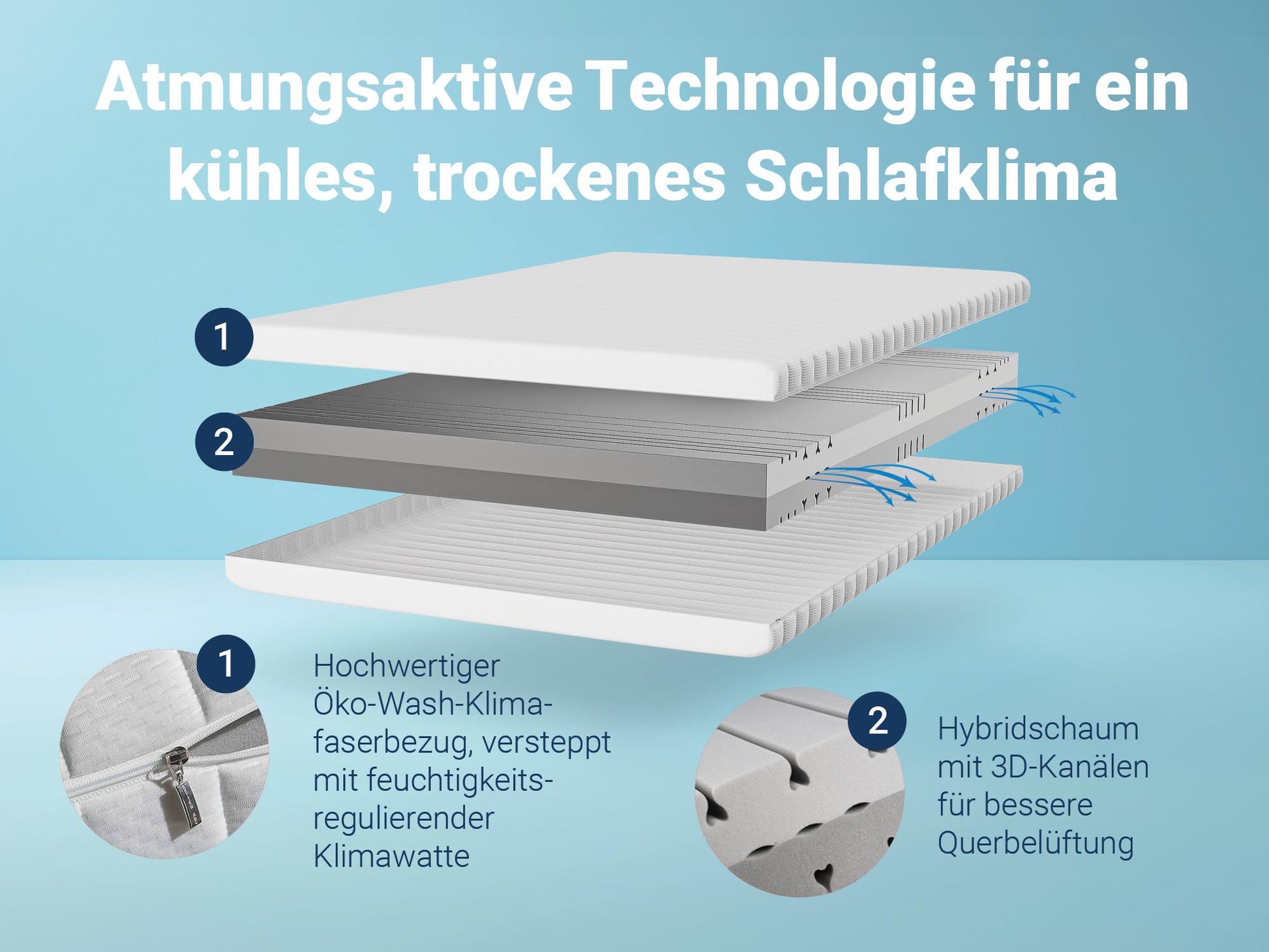 Atmungsaktive Technologie für ein kühles, trockenes Schlafklima

1

2

1

Hochwertiger Öko-Wash-Klimafaserbezug, versteppt mit feuchtigkeitsregulierender Klimawatte

2

Hybridschaum mit 3D-Kanälen für bessere Querbelüftung