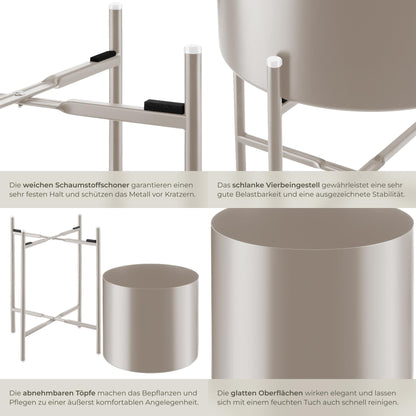 Die weichen Schaumstoffschoner garantieren einen sehr festen Halt und schützen das Metall vor Kratzern.

Das schlanke Vierbeingestell gewährleistet eine sehr gute Belastbarkeit und eine ausgezeichnete Stabilität.

Die abnehmbaren Töpfe machen das Bepflanzen und Pflegen zu einer äußerst komfortablen Angelegenheit.

Die glatten Oberflächen wirken elegant und lassen sich mit einem feuchten Tuch auch schnell reinigen.