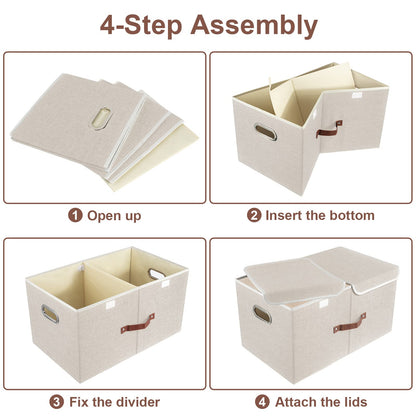 4-Step Assembly

1 Open up

2 Insert the bottom

3 Fix the divider

4 Attach the lids