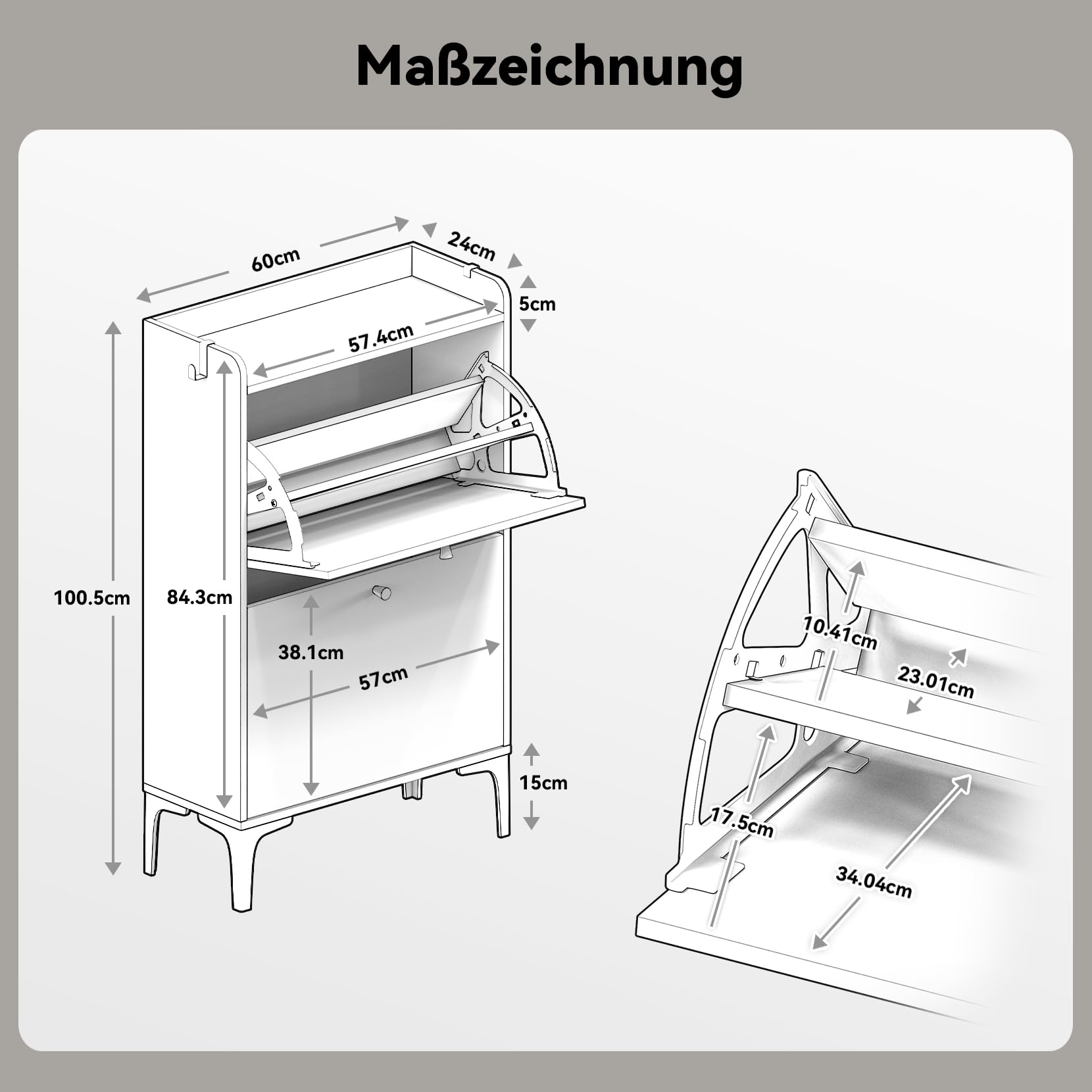 Maßzeichnung

60cm

24cm

5cm

57.4cm

100.5cm

84.3cm

38.1cm

57cm

15cm

10.41cm

23.01cm

17.5cm

34.04cm