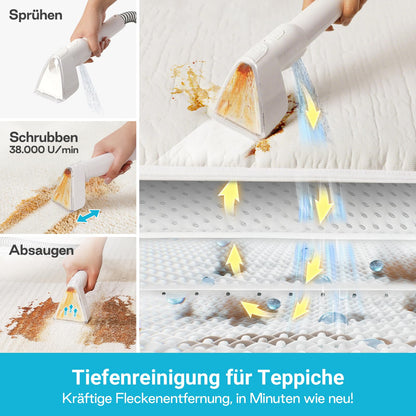 Sprühen

Schrubben
38.000 U/min

Absaugen

Tiefenreinigung für Teppiche
Kräftige Fleckenentfernung, in Minuten wie neu!