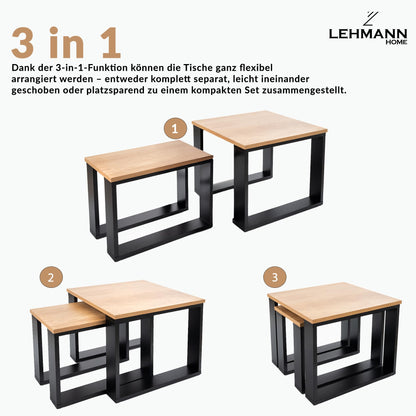 3 in 1

LEHMANN HOME

Dank der 3-in-1-Funktion können die Tische ganz flexibel arrangiert werden – entweder komplett separat, leicht ineinander geschoben oder platzsparend zu einem kompakten Set zusammengestellt.

1

2

3