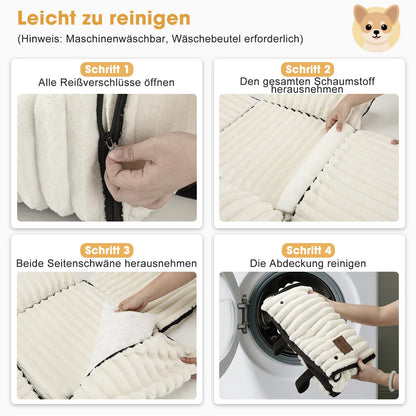 Leicht zu reinigen
(Hinweis: Maschinenwäschbar, Wäschebeutel erforderlich)

Schritt 1
Alle Reißverschlüsse öffnen

Schritt 2
Den gesamten Schaumstoff herausnehmen

Schritt 3
Beide Seitenschwäne herausnehmen

Schritt 4
Die Abdeckung reinigen